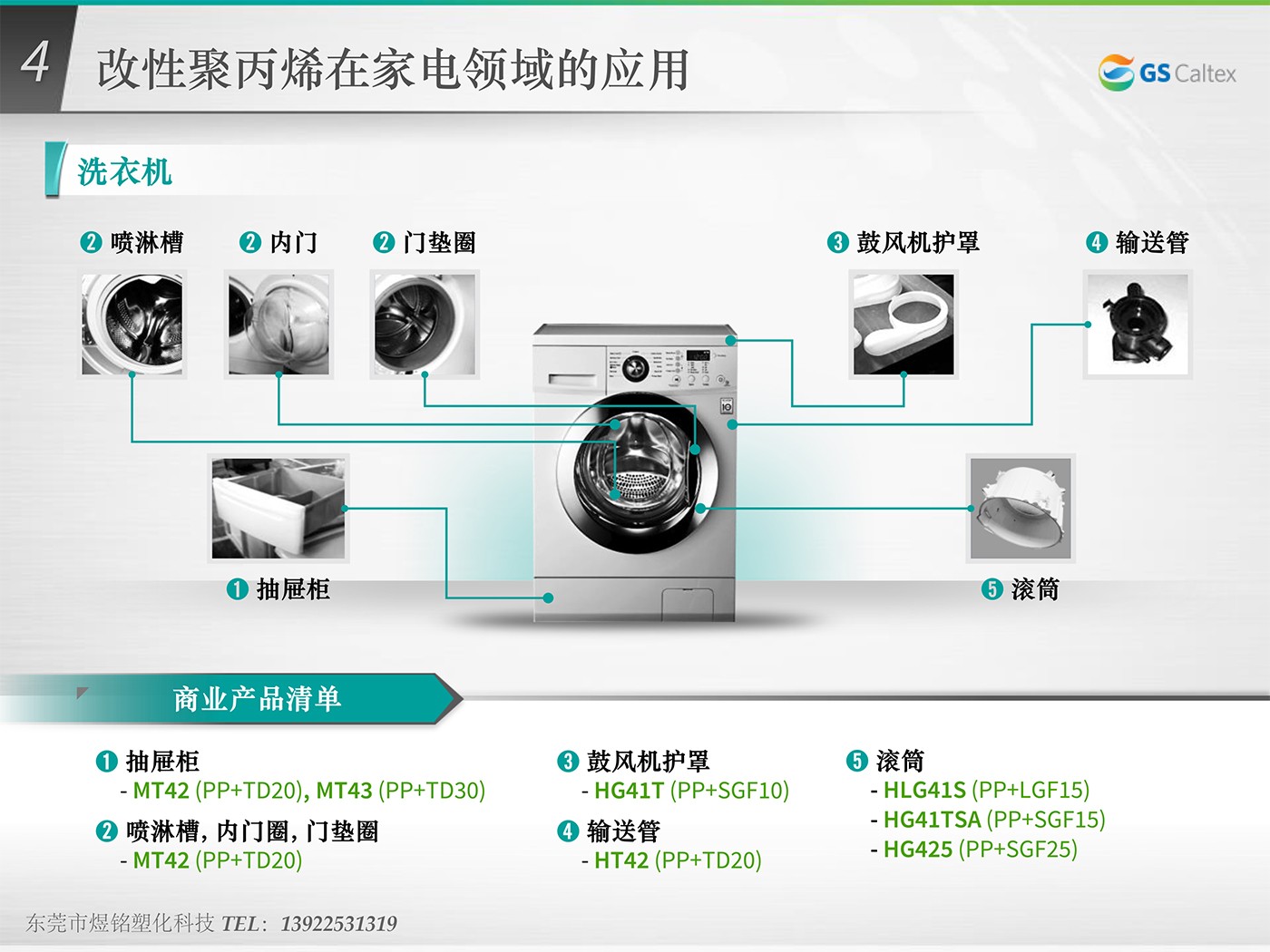 4 改性聚丙烯在家电领域的应用

GS Caltex

洗衣机

❷ 喷淋槽

❷ 内门

❷ 门垫圈

❸ 鼓风机护罩

❹ 输送管

❶ 抽屉柜

❺ 滚筒

商业产品清单

❶ 抽屉柜
- MT42 (PP+TD20), MT43 (PP+TD30)

❷ 喷淋槽, 内门圈, 门垫圈
- MT42 (PP+TD20)

❸ 鼓风机护罩
- HG41T (PP+SGF10)

❹ 输送管
- HT42 (PP+TD20)

❺ 滚筒
- HLG41S (PP+LGF15)
- HG41TSA (PP+SGF15)
- HG425 (PP+SGF25)

东莞市煜铭塑化科技 TEL: 13922531319